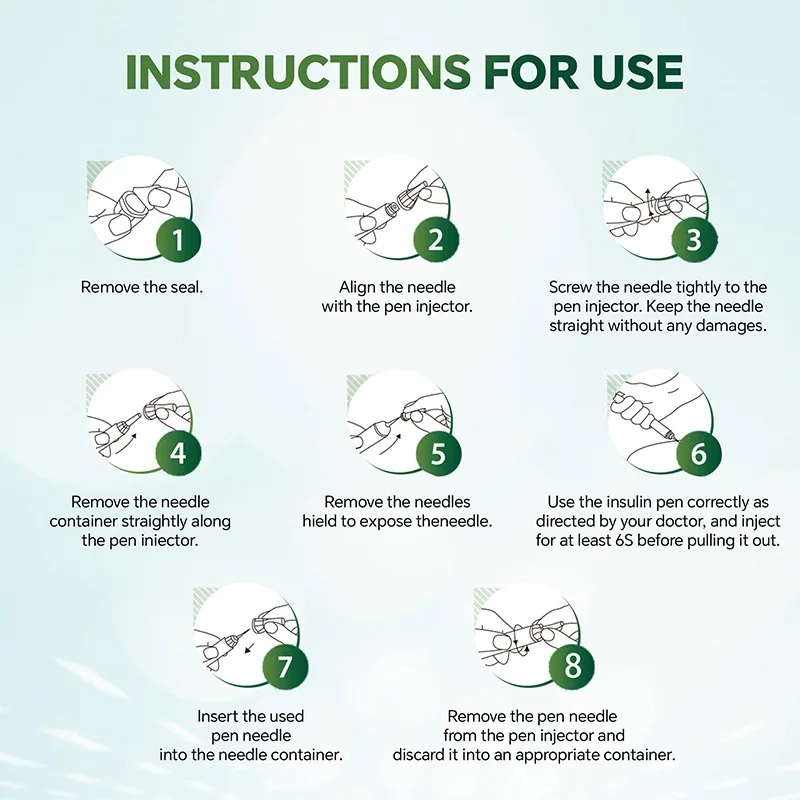 INSTRUCTIONS FOR USE

1
Remove the seal.

2
Align the needle with the pen injector.

3
Screw the needle tightly to the pen injector. Keep the needle straight without any damages.

4
Remove the needle container straightly along the pen iniector.

5
Remove the needles hield to expose theneedle.

6
Use the insulin pen correctly as directed by your doctor, and inject for at least 6S before pulling it out.

7
Insert the used pen needle into the needle container.

8
Remove the pen needle from the pen injector and discard it into an appropriate container.