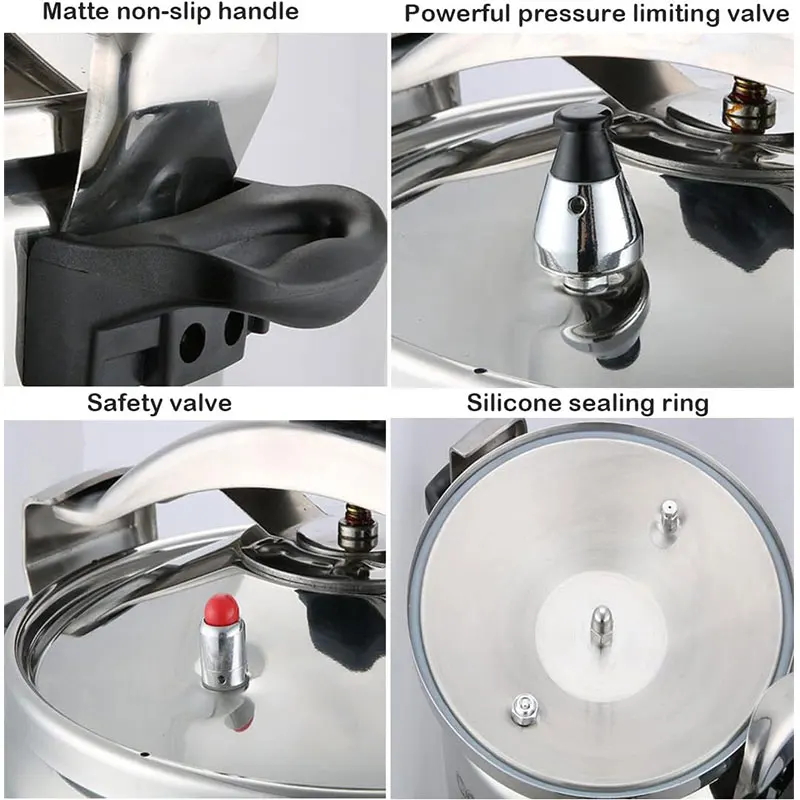 Matte non-slip handle

Powerful pressure limiting valve

Safety valve

Silicone sealing ring