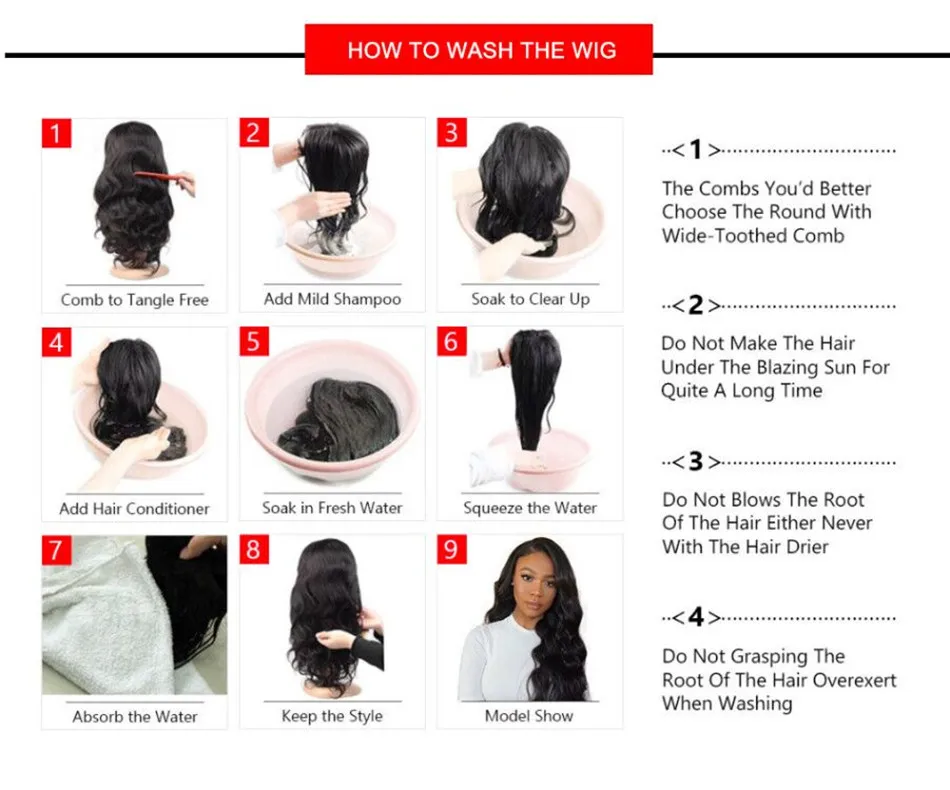 HOW TO WASH THE WIG

1
Comb to Tangle Free

2
Add Mild Shampoo

3
Soak to Clear Up

4
Add Hair Conditioner

5
Soak in Fresh Water

6
Squeeze the Water

7
Absorb the Water

8
Keep the Style

9
Model Show

<1>
The Combs You'd Better Choose The Round With Wide-Toothed Comb

<2>
Do Not Make The Hair Under The Blazing Sun For Quite A Long Time

<3>
Do Not Blows The Root Of The Hair Either Never With The Hair Drier

<4>
Do Not Grasping The Root Of The Hair Overexert When Washing