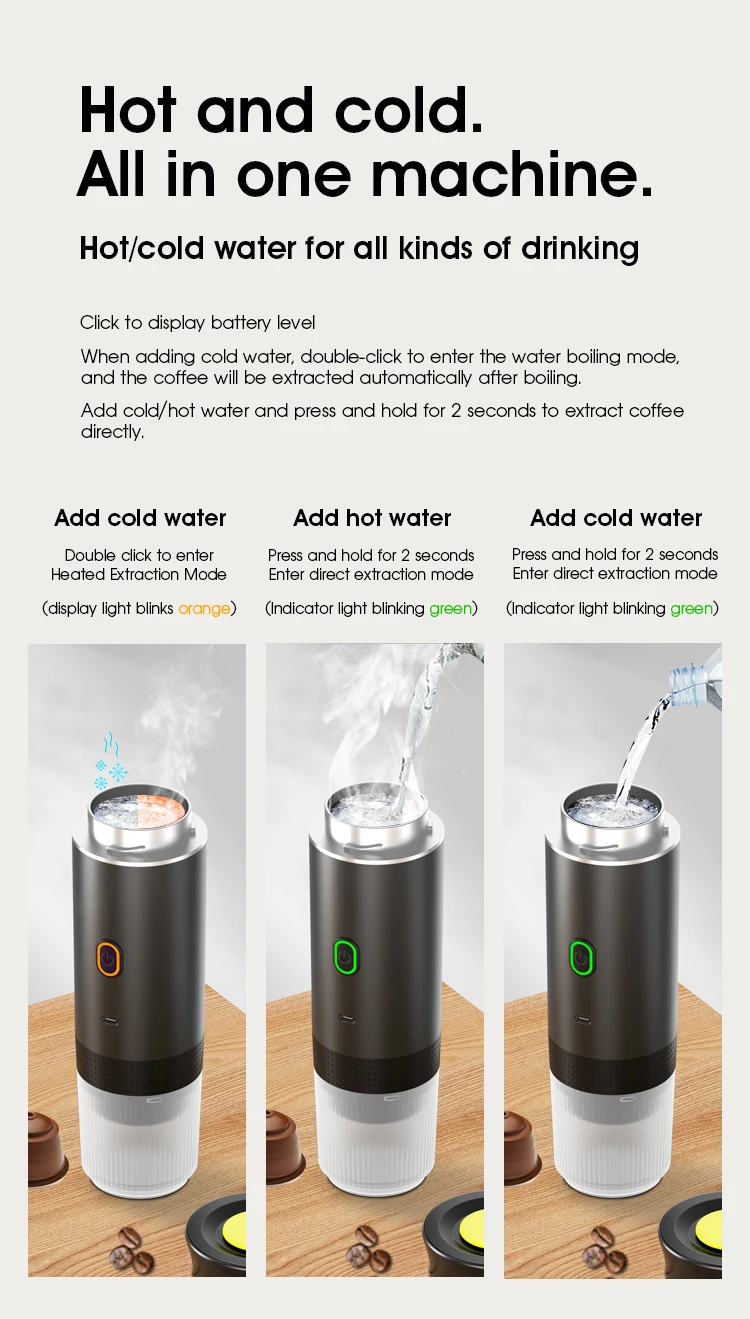 Hot and cold.
All in one machine.

Hot/cold water for all kinds of drinking

Click to display battery level

When adding cold water, double-click to enter the water boiling mode, and the coffee will be extracted automatically after boiling.

Add cold/hot water and press and hold for 2 seconds to extract coffee directly.

Add cold water

Double click to enter Heated Extraction Mode

(display light blinks orange)

Add hot water

Press and hold for 2 seconds Enter direct extraction mode

(Indicator light blinking green)

Add cold water

Press and hold for 2 seconds Enter direct extraction mode

(Indicator light blinking green)