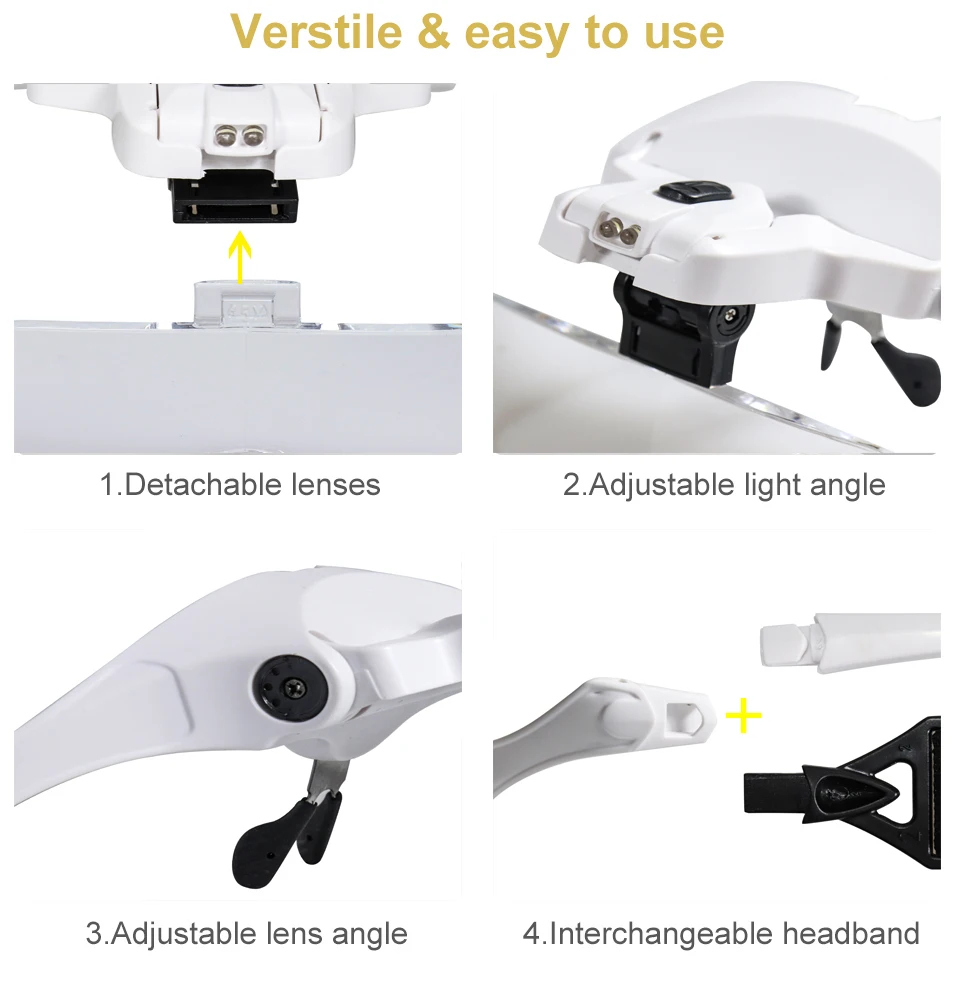 Verstile & easy to use

1.Detachable lenses

2.Adjustable light angle

3.Adjustable lens angle

4.Interchangeable headband