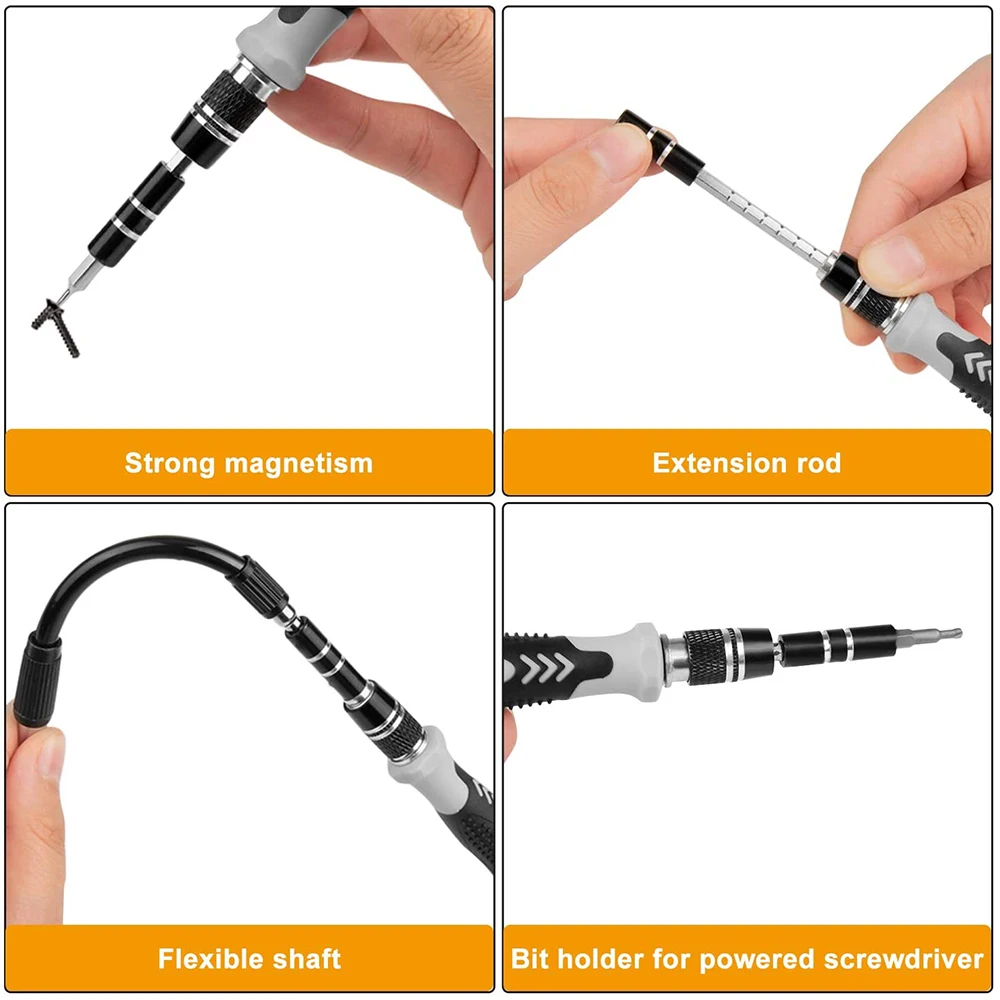 Strong magnetism

Extension rod

Flexible shaft

Bit holder for powered screwdriver