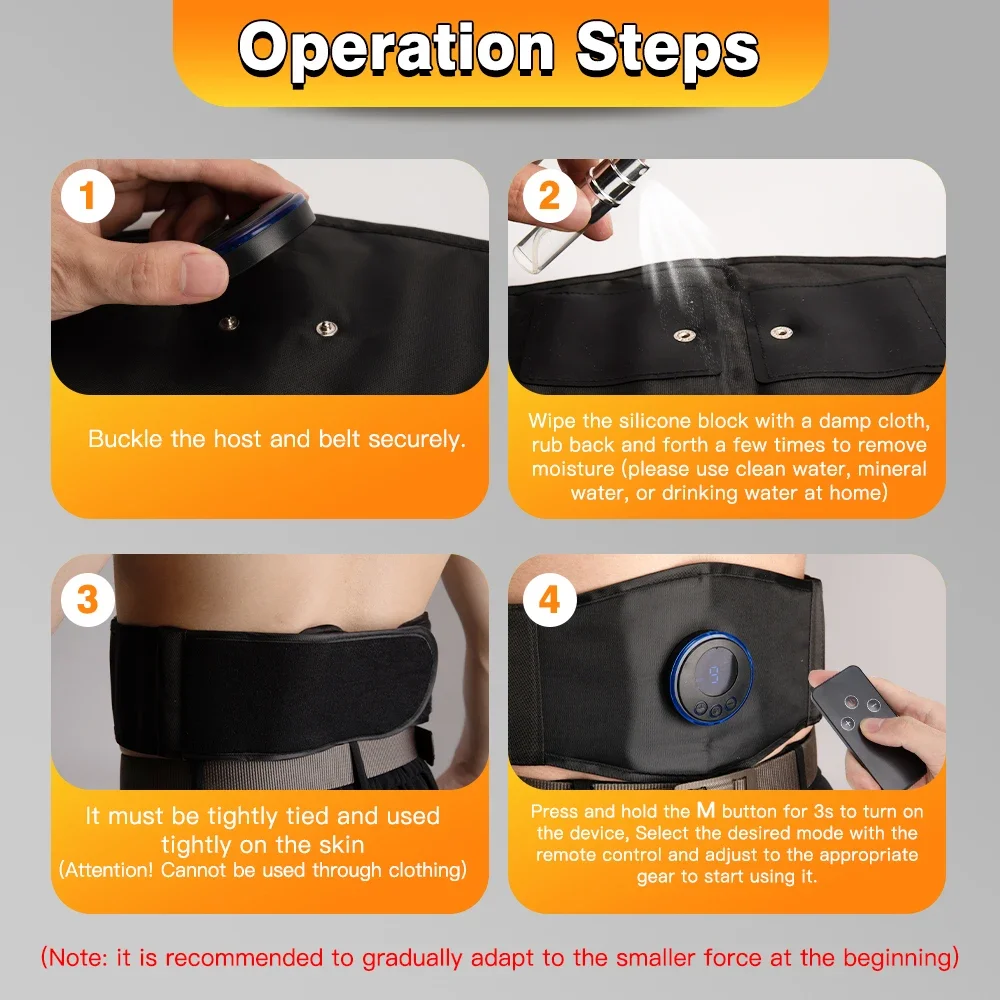 Operation Steps

1

Buckle the host and belt securely.

2

Wipe the silicone block with a damp cloth, rub back and forth a few times to remove moisture (please use clean water, mineral water, or drinking water at home)

3

It must be tightly tied and used tightly on the skin
(Attention! Cannot be used through clothing)

4

9

Press and hold the M button for 3s to turn on the device, Select the desired mode with the remote control and adjust to the appropriate gear to start using it.

(Note: it is recommended to gradually adapt to the smaller force at the beginning)