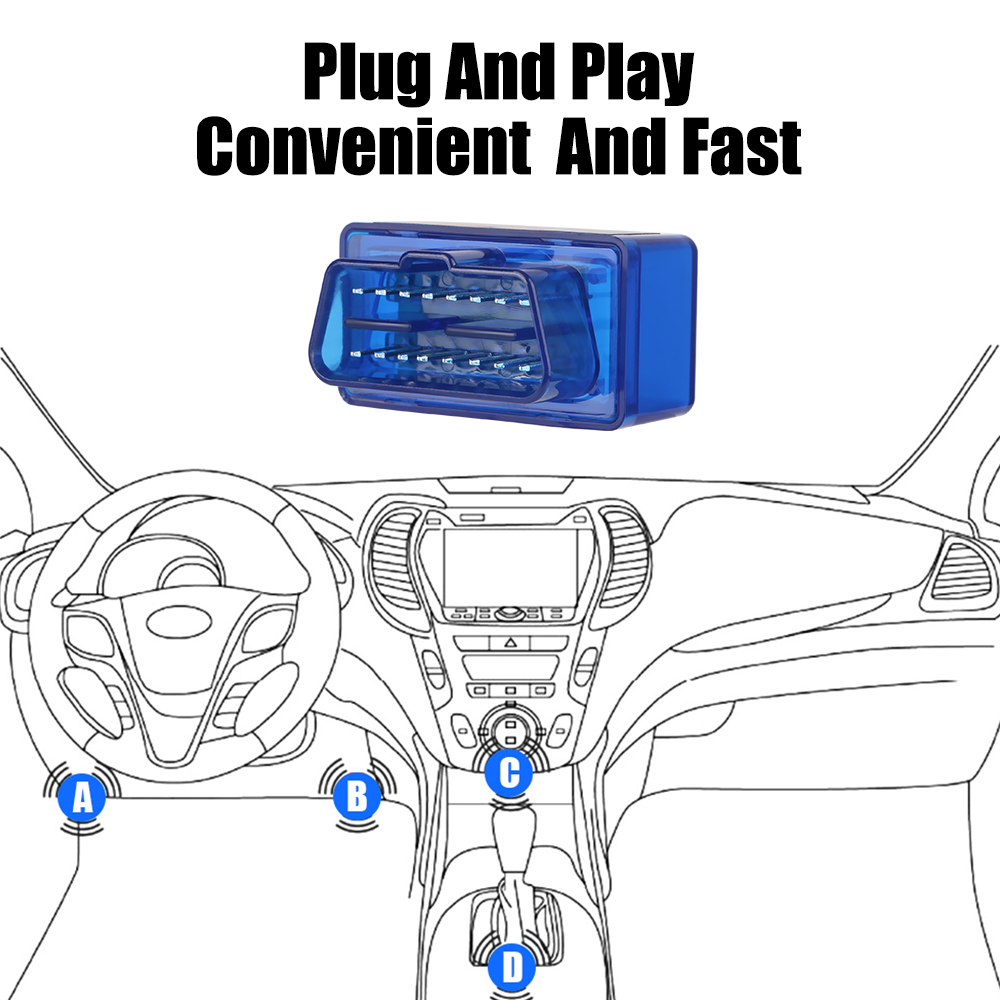 Plug And Play
Convenient And Fast

A
B
C
D