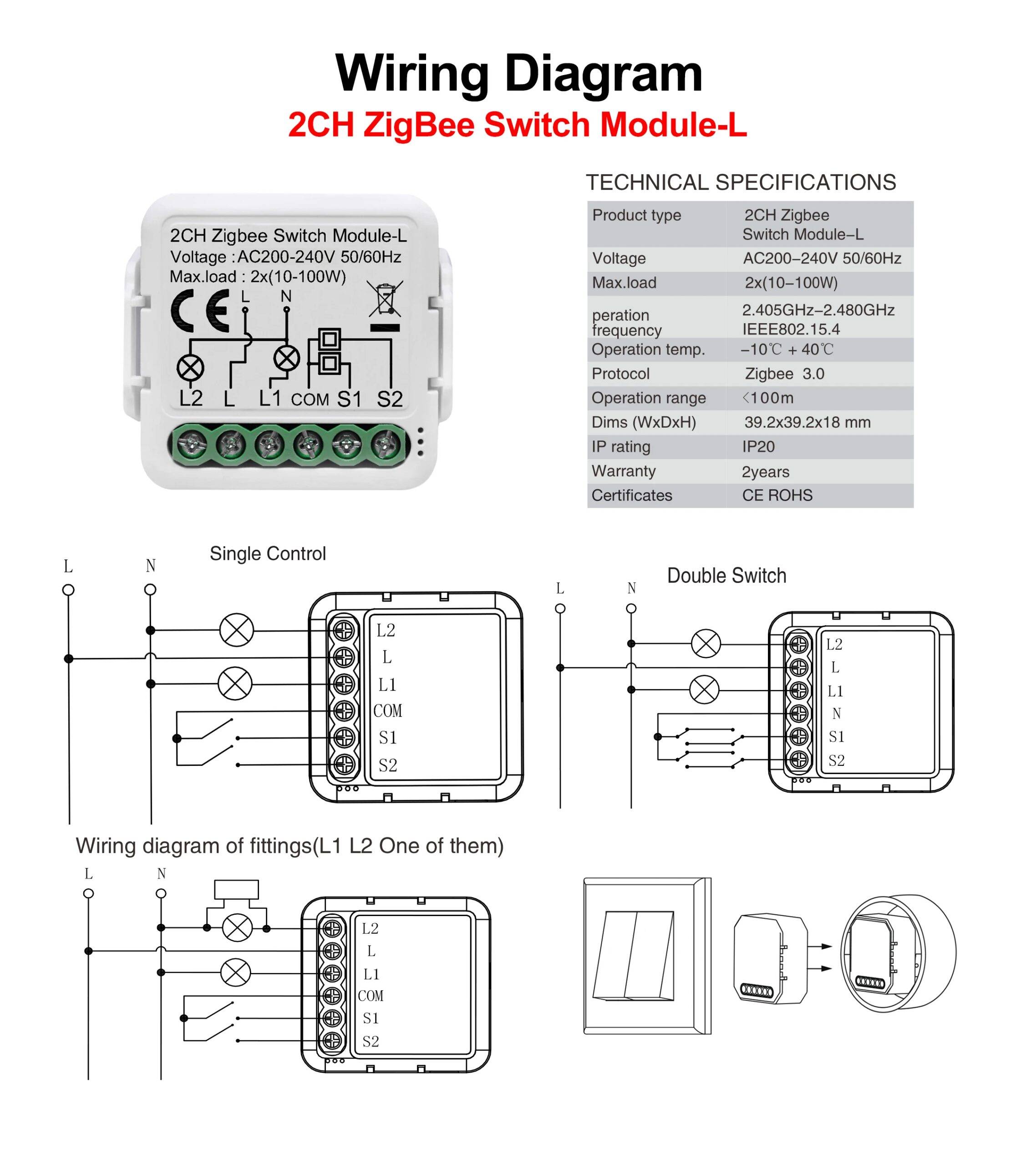 Wiring Diagram
2CH ZigBee Switch Module-L

2CH Zigbee Switch Module-L
Voltage :AC200-240V 50/60Hz
Max.load : 2x(10-100W)
CE
L N
L2 L L1 COM S1 S2

TECHNICAL SPECIFICATIONS

| Product type | 2CH Zigbee Switch Module–L |
|---|---|
| Voltage | AC200–240V 50/60Hz |
| Max.load | 2x(10–100W) |
| peration frequency | 2.405GHz–2.480GHz IEEE802.15.4 |
| Operation temp. | –10℃ + 40℃ |
| Protocol | Zigbee 3.0 |
| Operation range | <100m |
| Dims (WxDxH) | 39.2x39.2x18 mm |
| IP rating | IP20 |
| Warranty | 2years |
| Certificates | CE ROHS |

Single Control
L N
L2
L
L1
COM
S1
S2

Double Switch
L N
L2
L
L1
N
S1
S2

Wiring diagram of fittings(L1 L2 One of them)
L N
L2
L
L1
COM
S1
S2