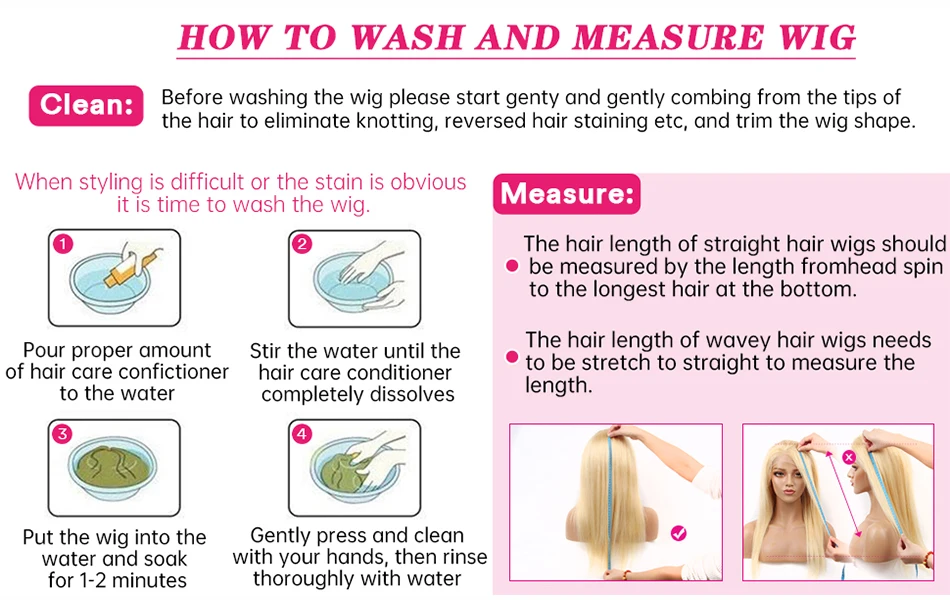 HOW TO WASH AND MEASURE WIG

Clean: Before washing the wig please start genty and gently combing from the tips of the hair to eliminate knotting, reversed hair staining etc, and trim the wig shape.

When styling is difficult or the stain is obvious it is time to wash the wig.

1

Pour proper amount of hair care confictioner to the water

2

Stir the water until the hair care conditioner completely dissolves

3

Put the wig into the water and soak for 1-2 minutes

4

Gently press and clean with your hands, then rinse thoroughly with water

Measure:

The hair length of straight hair wigs should be measured by the length fromhead spin to the longest hair at the bottom.

The hair length of wavey hair wigs needs to be stretch to straight to measure the length.